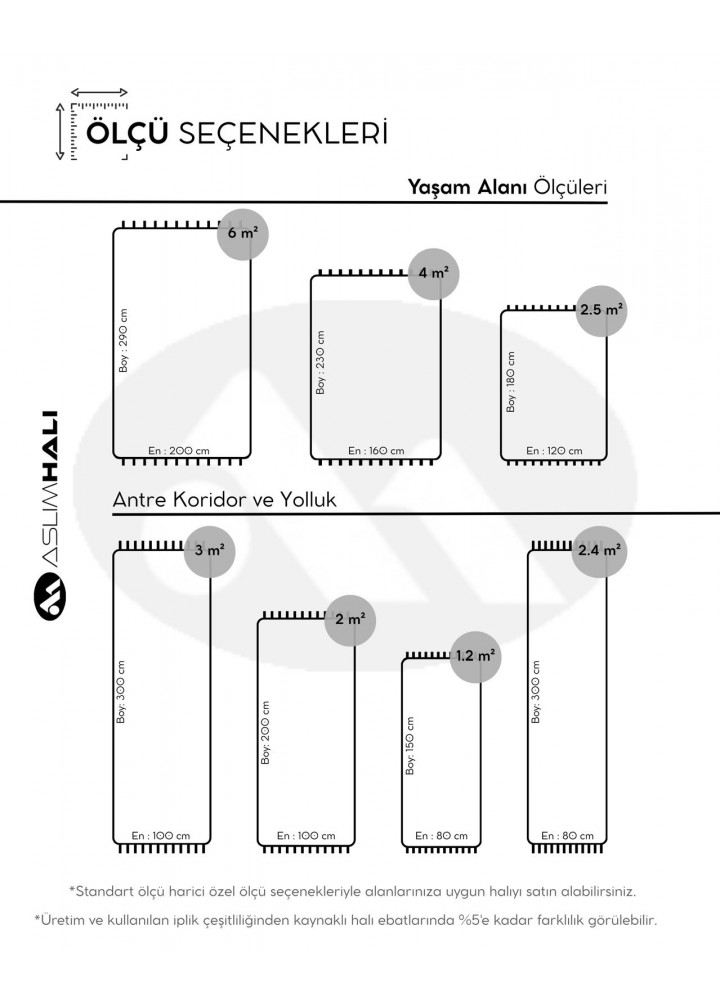 ÖLÇÜ SEÇENEKLERİ

Yaşam Alanı Ölçüleri

6 m²
Boy : 290 cm
En : 200 cm

4 m²
Boy : 230 cm
En : 160 cm

2.5 m²
Boy : 180 cm
En : 120 cm

ASLIMHALI

Antre Koridor ve Yolluk

3 m²
Boy: 300 cm
En : 100 cm

2 m²
Boy: 200 cm
En : 100 cm

1.2 m²
Boy: 150 cm
En : 80 cm

2.4 m²
Boy: 300 cm
En : 80 cm

*Standart ölçü harici özel ölçü seçenekleriyle alanlarınıza uygun halıyı satın alabilirsiniz.

*Üretim ve kullanılan iplik çeşitliliğinden kaynaklı halı ebatlarında %5'e kadar farklılık görülebilir.